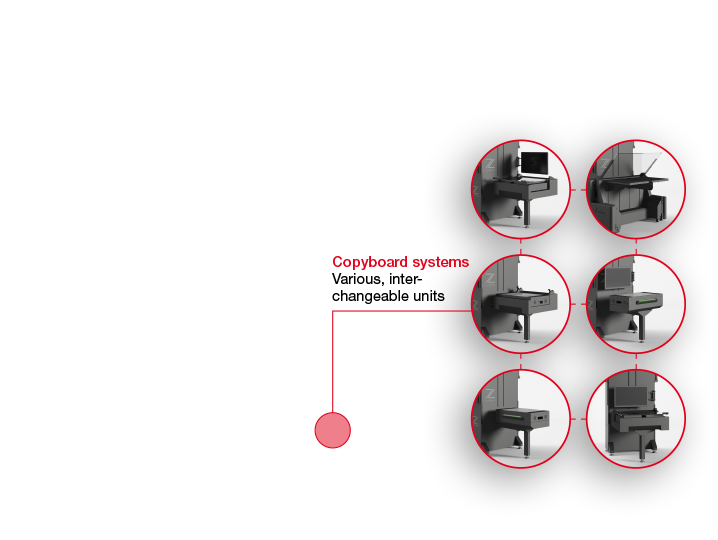 Copyboard systems
Various, interchangeable units