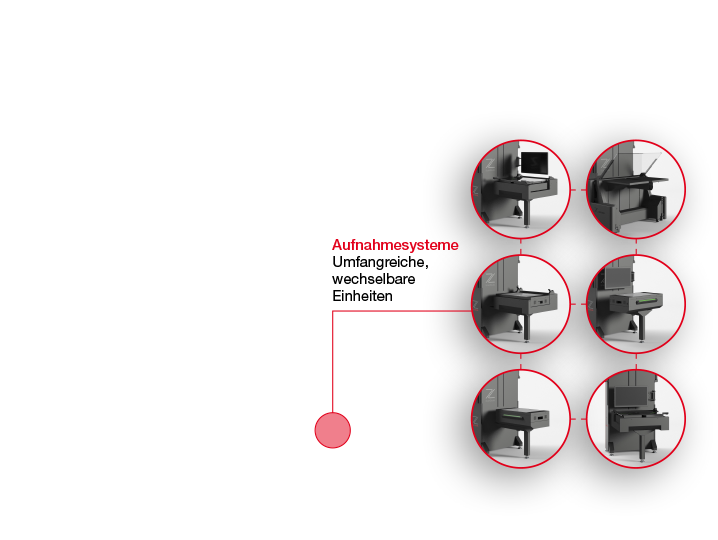 Aufnahmesysteme
Umfangreiche, wechselbare Einheiten